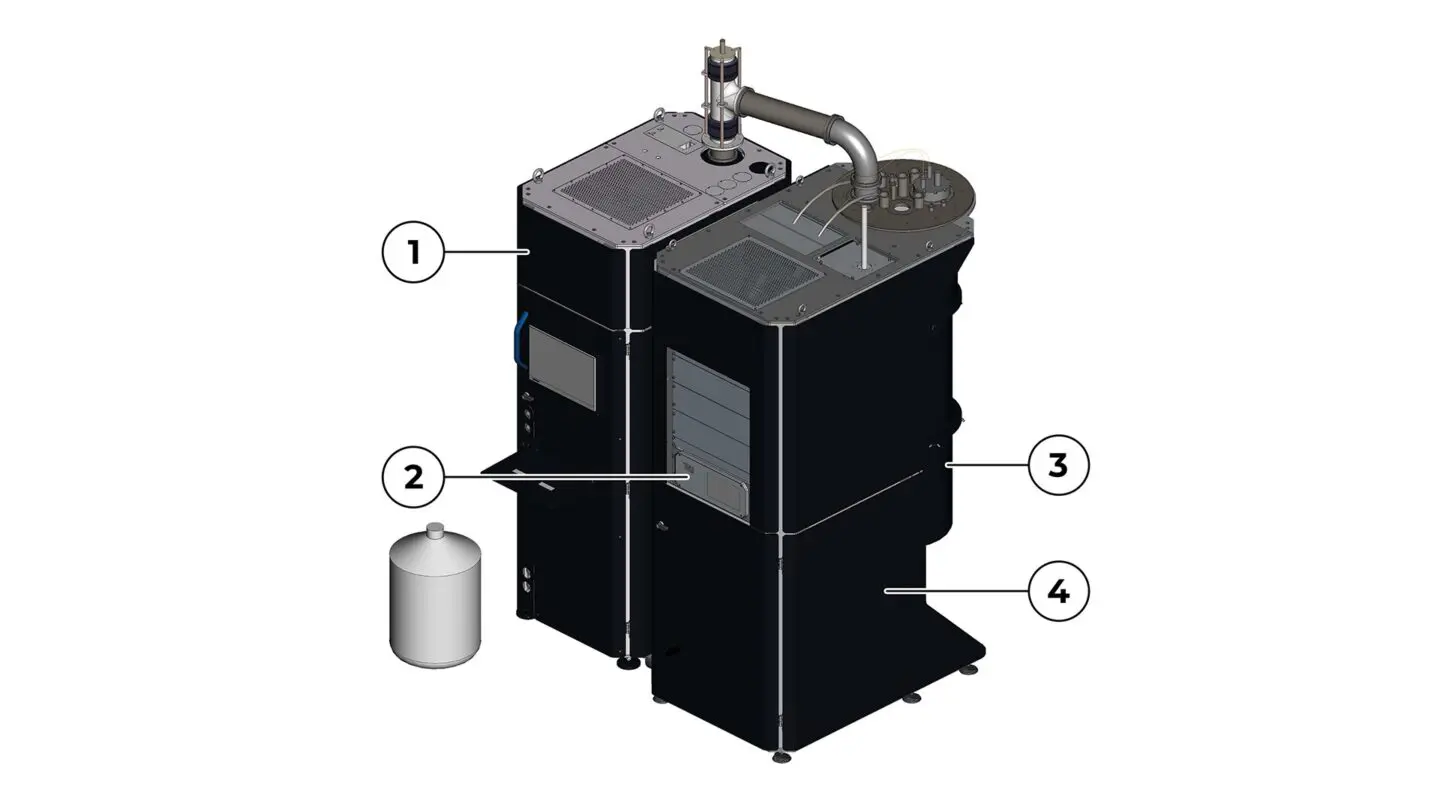 1
2
3
4