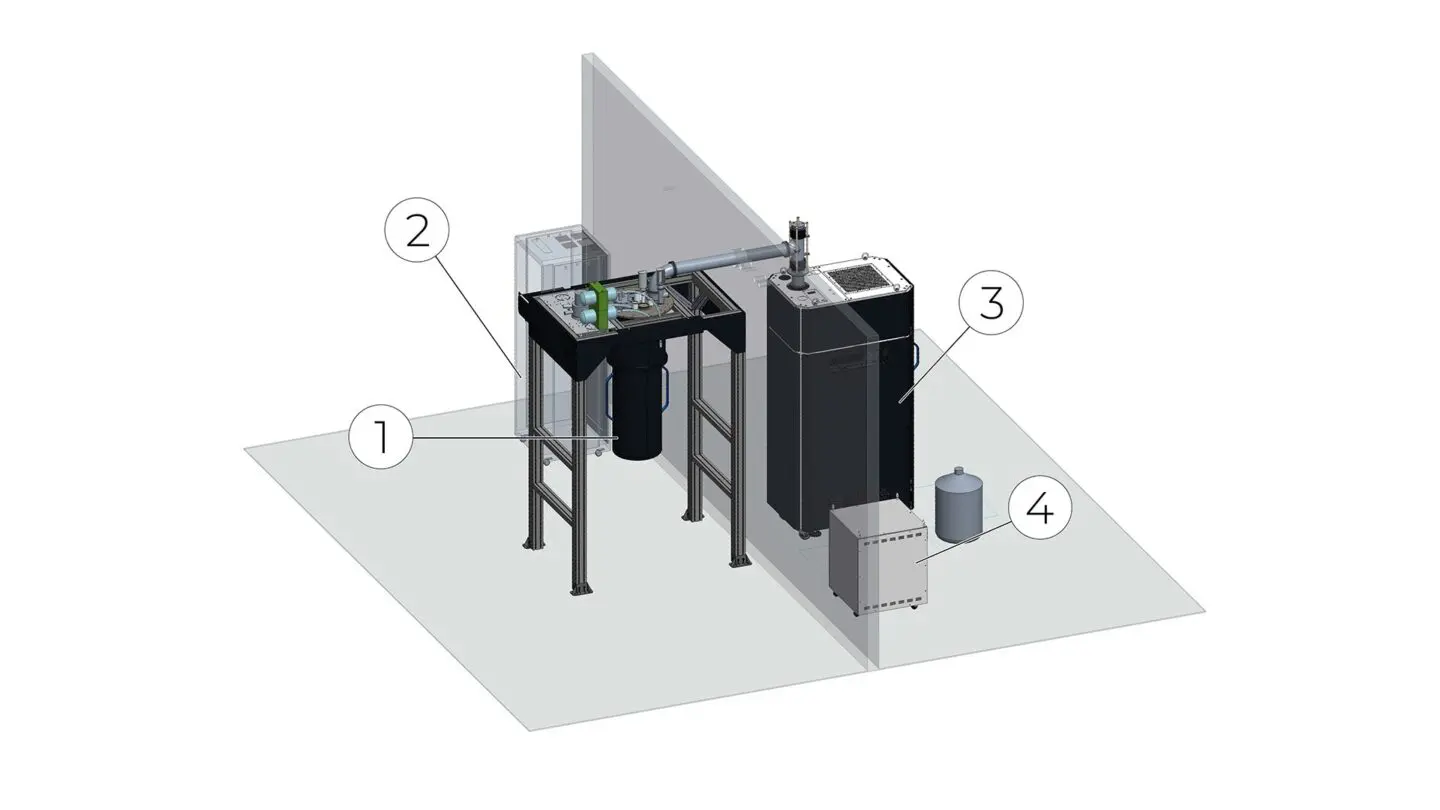 2
3
1
4