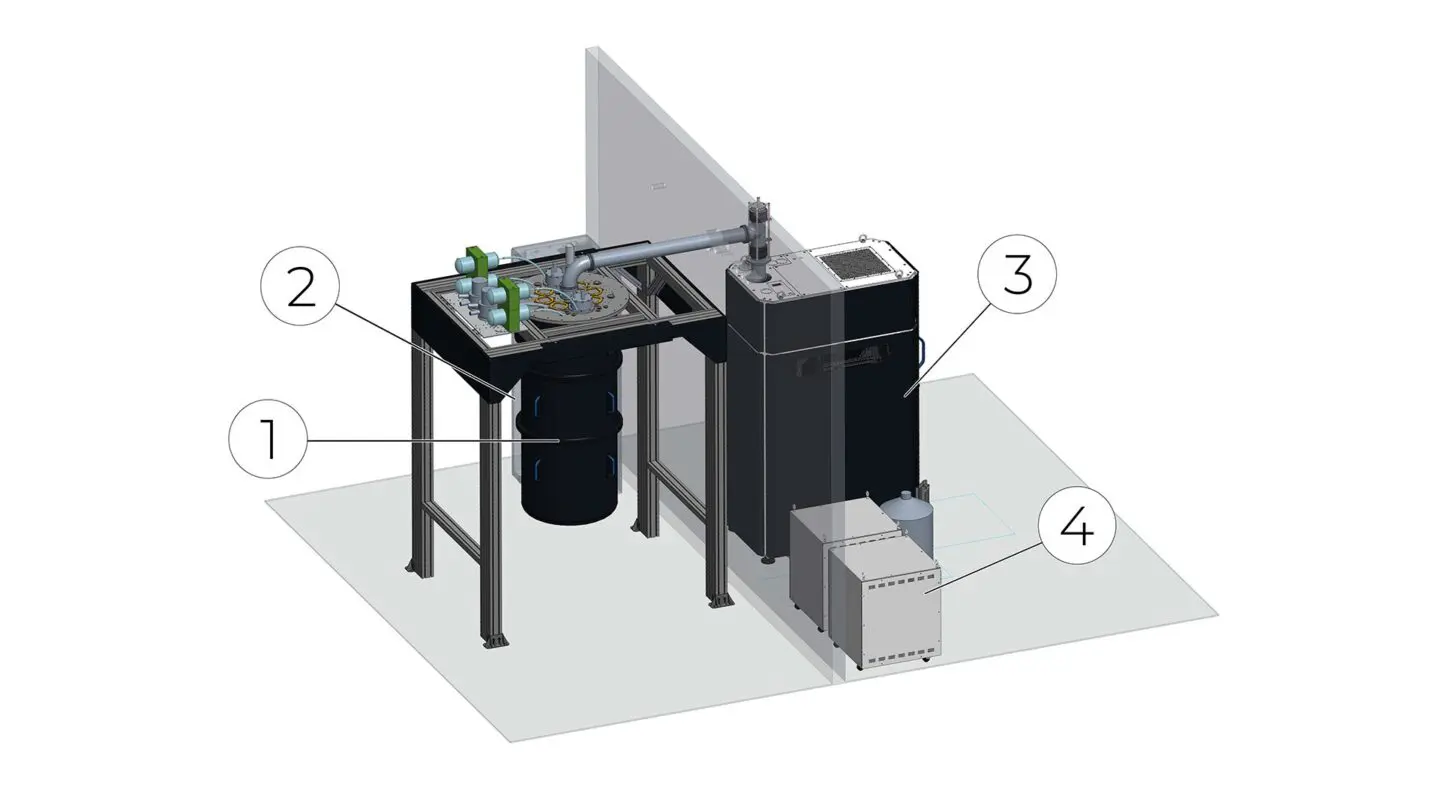 2

1

3

4