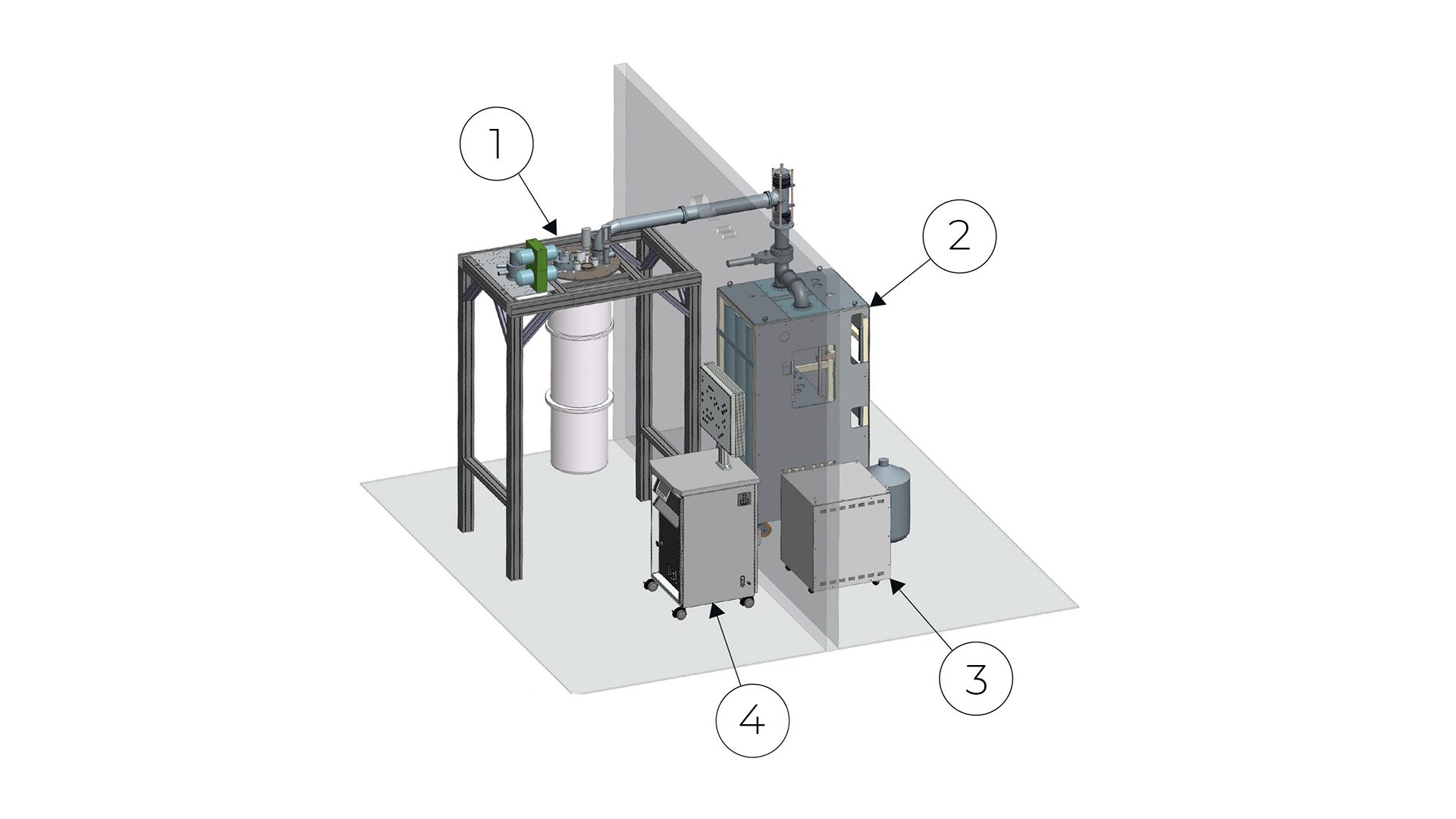 1
2
3
4