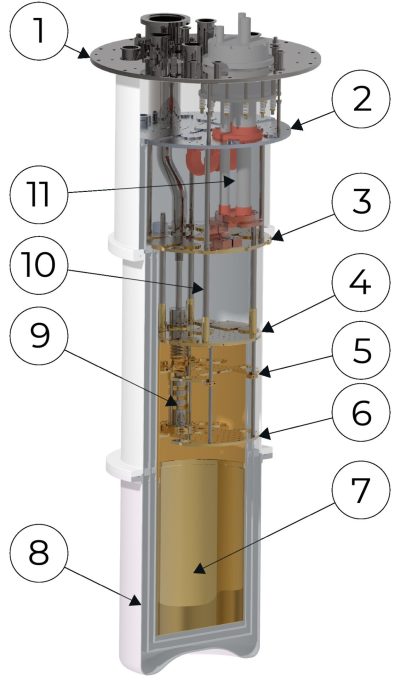 1
2
11
3
10
4
9
5
6
7
8